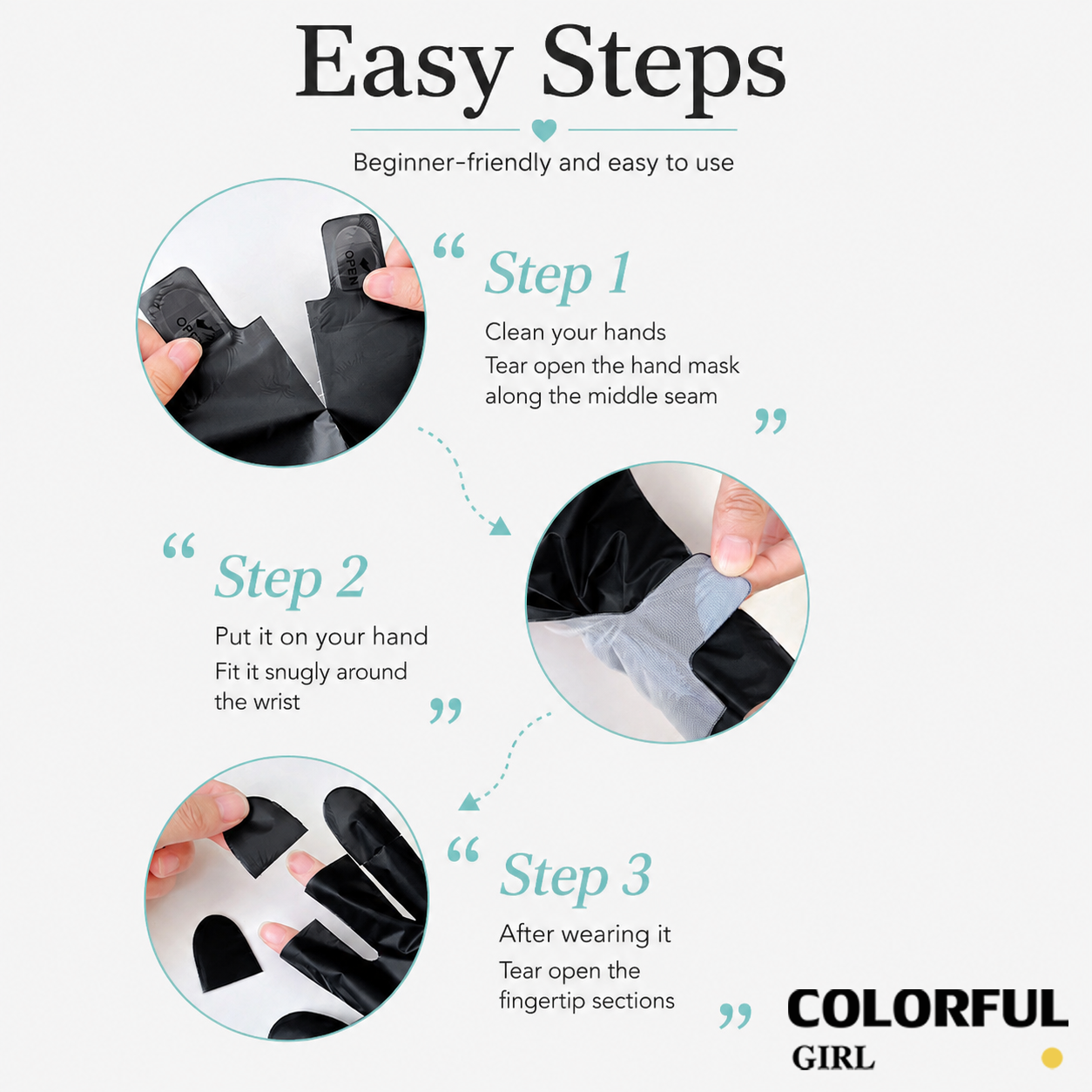 Easy Steps

Beginner-friendly and easy to use

OPEN

OPEN

“ Step 1

Clean your hands
Tear open the hand mask along the middle seam ”

“ Step 2

Put it on your hand
Fit it snugly around the wrist ”

“ Step 3

After wearing it
Tear open the fingertip sections ”

COLORFUL
GIRL