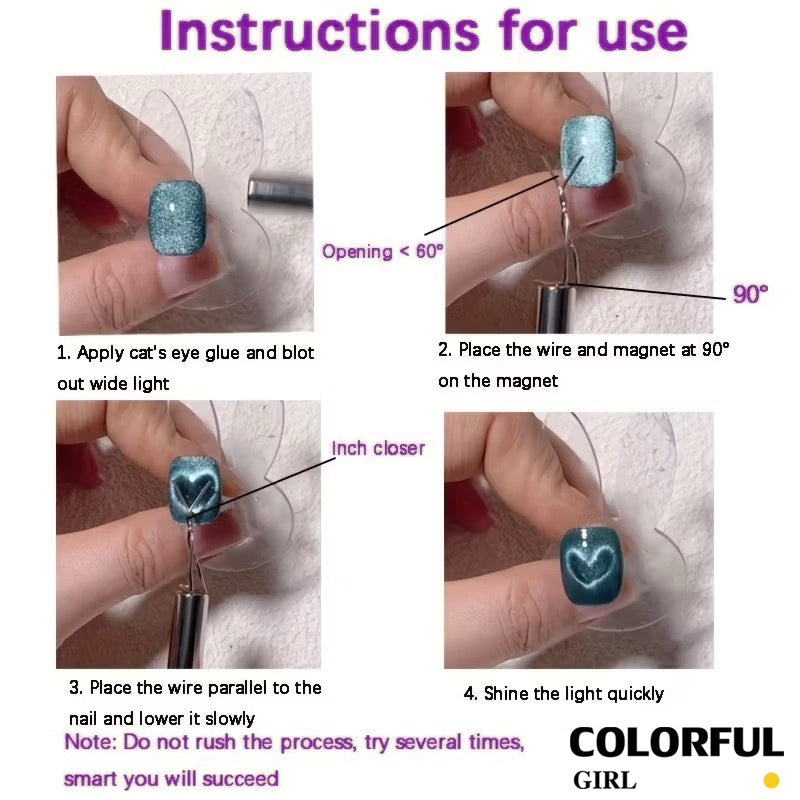 Instructions for use

Opening < 60°

90°

1. Apply cat's eye glue and blot out wide light

2. Place the wire and magnet at 90° on the magnet

Inch closer

3. Place the wire parallel to the nail and lower it slowly

4. Shine the light quickly

Note: Do not rush the process, try several times, smart you will succeed

COLORFUL
GIRL